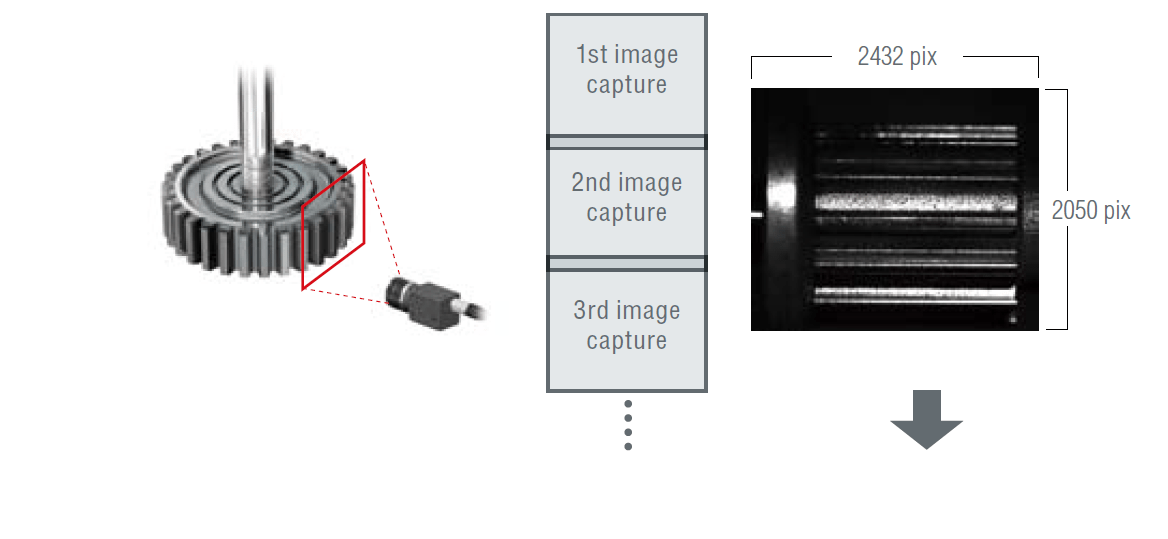 1st image capture

2nd image capture

3rd image capture

2432 pix

2050 pix